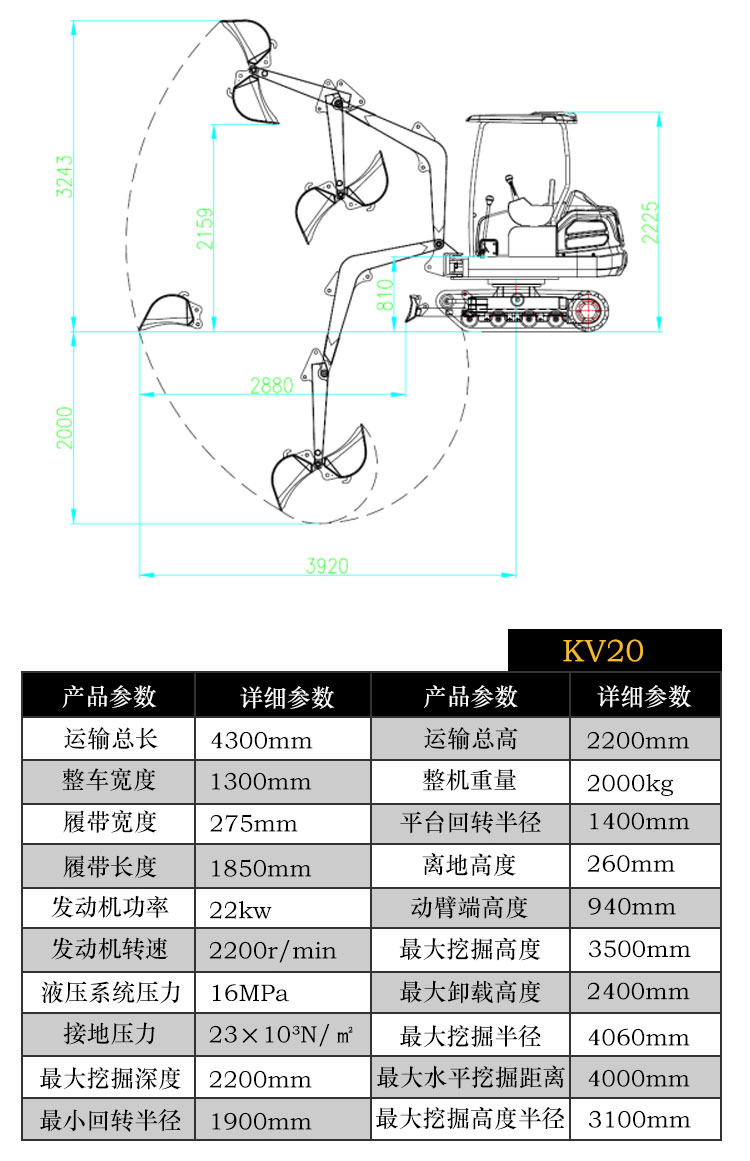 3243

2159

2225

810

2880

2000

3920

KV20

| 产品参数 | 详细参数 | 产品参数 | 详细参数 |
|---|---|---|---|
| 运输总长 | 4300mm | 运输总高 | 2200mm |
| 整车宽度 | 1300mm | 整机重量 | 2000kg |
| 履带宽度 | 275mm | 平台回转半径 | 1400mm |
| 履带长度 | 1850mm | 离地高度 | 260mm |
| 发动机功率 | 22kw | 动臂端高度 | 940mm |
| 发动机转速 | 2200r/min | 最大挖掘高度 | 3500mm |
| 液压系统压力 | 16MPa | 最大卸载高度 | 2400mm |
| 接地压力 | $23\times10^3$N/㎡ | 最大挖掘半径 | 4060mm |
| 最大挖掘深度 | 2200mm | 最大水平挖掘距离 | 4000mm |
| 最小回转半径 | 1900mm | 最大挖掘高度半径 | 3100mm |